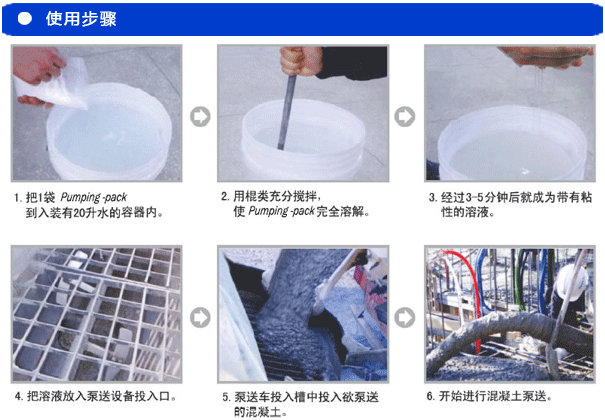 使用步骤

1. 把1袋 Pumping -pack 到入装有20升水的容器内。

2. 用棍类充分搅拌，使 Pumping -pack 完全溶解。

3. 经过3-5分钟后就成为带有粘性的溶液。

4. 把溶液放入泵送设备投入口。

5. 泵送车投入槽中投入欲泵送的混凝土。

6. 开始进行混凝土泵送。